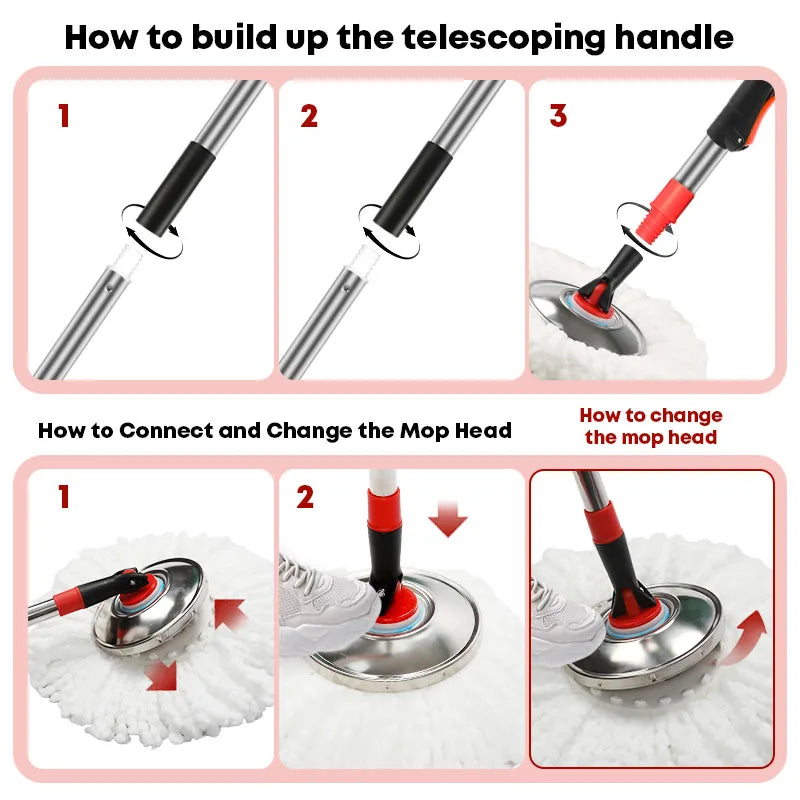 How to build up the telescoping handle

1

2

3

How to Connect and Change the Mop Head

How to change the mop head

1

2